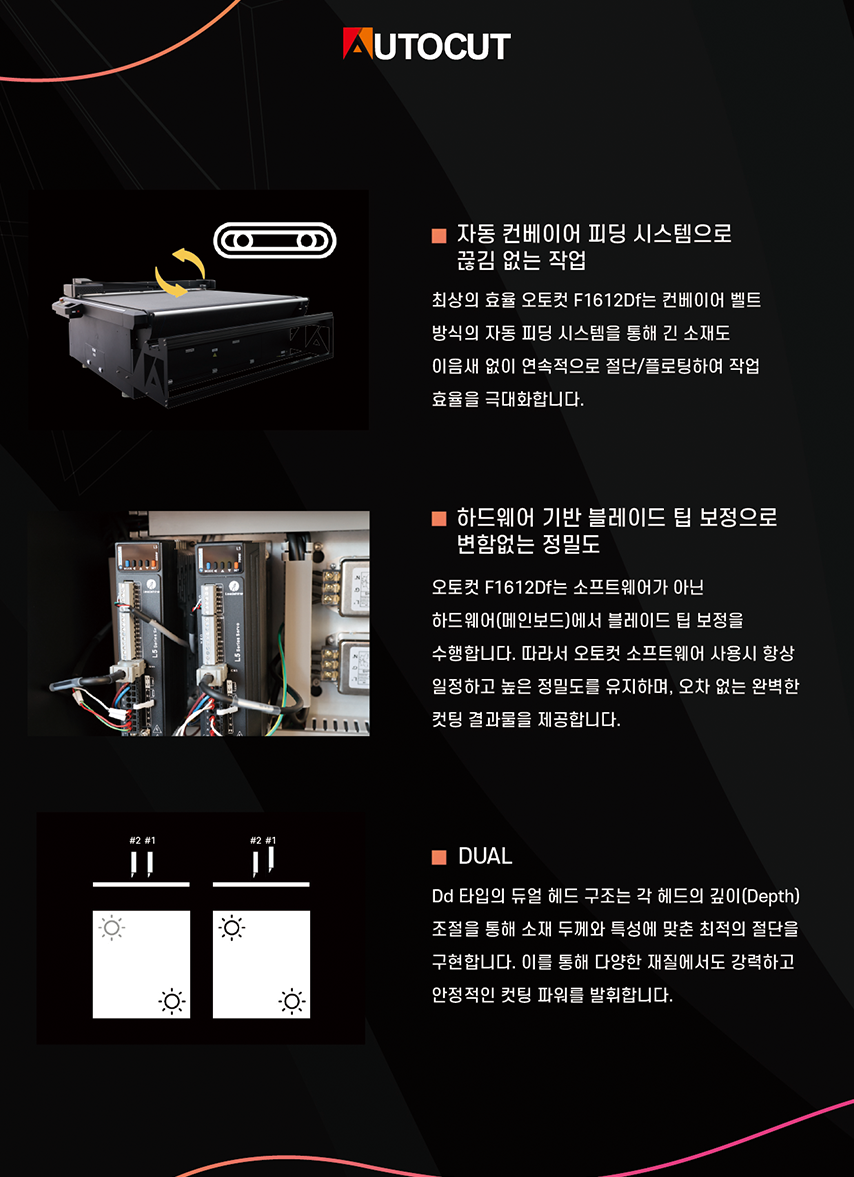 AUTOCUT

■ 자동 컨베이어 피딩 시스템으로 끊김 없는 작업

최상의 효율 오토컷 F1612Df는 컨베이어 벨트 방식의 자동 피딩 시스템을 통해 긴 소재도 이음새 없이 연속적으로 절단/플로팅하여 작업 효율을 극대화합니다.

■ 하드웨어 기반 블레이드 팁 보정으로 변함없는 정밀도

오토컷 F1612Df는 소프트웨어가 아닌 하드웨어(메인보드)에서 블레이드 팁 보정을 수행합니다. 따라서 오토컷 소프트웨어 사용시 항상 일정하고 높은 정밀도를 유지하며, 오차 없는 완벽한 컷팅 결과물을 제공합니다.

#2 #1

#2 #1

■ DUAL

Dd 타입의 듀얼 헤드 구조는 각 헤드의 깊이(Depth) 조절을 통해 소재 두께와 특성에 맞춘 최적의 절단을 구현합니다. 이를 통해 다양한 재질에서도 강력하고 안정적인 컷팅 파워를 발휘합니다.